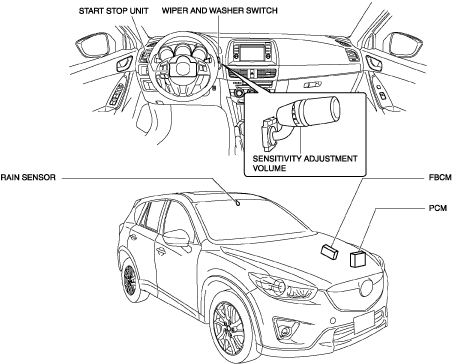 START STOP UNIT
WIPER AND WASHER SWITCH
SENSITIVITY ADJUSTMENT VOLUME
RAIN SENSOR
FBCM
PCM