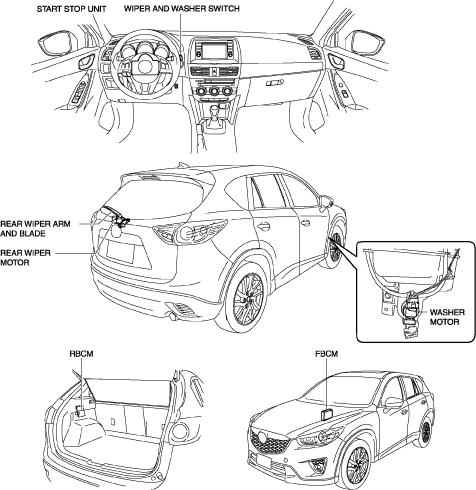 START STOP UNIT
WIPER AND WASHER SWITCH

REAR WIPER ARM AND BLADE
REAR WIPER MOTOR
WASHER MOTOR

RBCM
FBCM