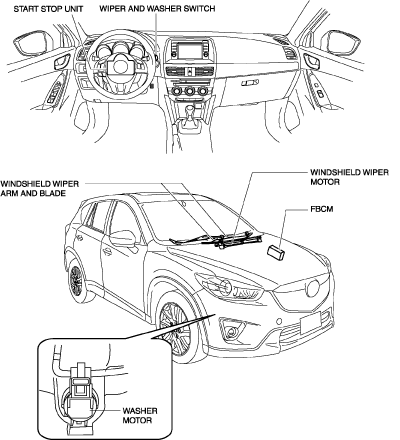 START STOP UNIT

WIPER AND WASHER SWITCH

WINDSHIELD WIPER ARM AND BLADE

WINDSHIELD WIPER MOTOR

FBCM

WASHER MOTOR