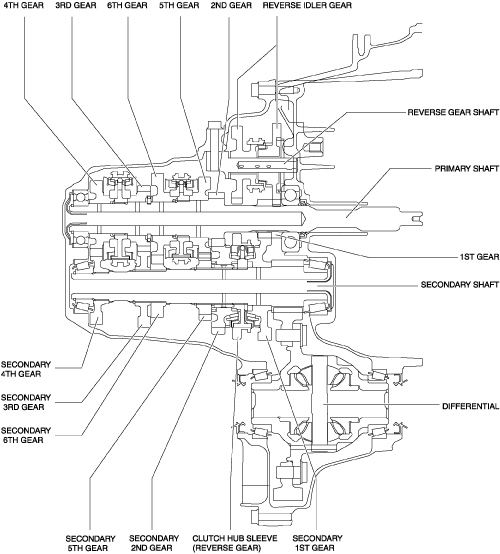 4TH GEAR
3RD GEAR
6TH GEAR
5TH GEAR
2ND GEAR
REVERSE IDLER GEAR
REVERSE GEAR SHAFT
PRIMARY SHAFT
1ST GEAR
SECONDARY SHAFT
SECONDARY 4TH GEAR
SECONDARY 3RD GEAR
SECONDARY 6TH GEAR
DIFFERENTIAL
SECONDARY 5TH GEAR
SECONDARY 2ND GEAR
CLUTCH HUB SLEEVE (REVERSE GEAR)
SECONDARY 1ST GEAR