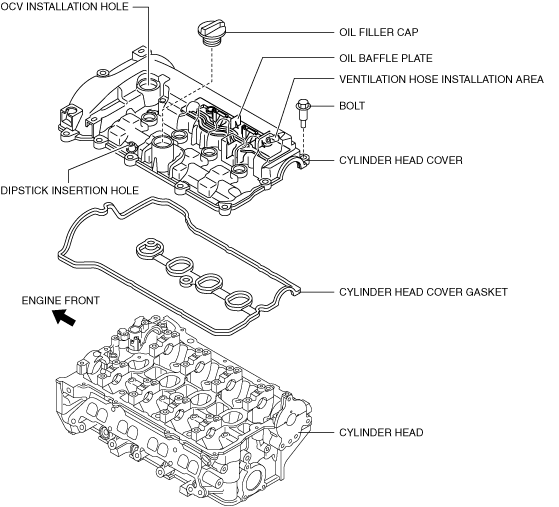 OCV INSTALLATION HOLE

OIL FILLER CAP

OIL BAFFLE PLATE

VENTILATION HOSE INSTALLATION AREA

BOLT

CYLINDER HEAD COVER

DIPSTICK INSERTION HOLE

CYLINDER HEAD COVER GASKET

ENGINE FRONT

CYLINDER HEAD