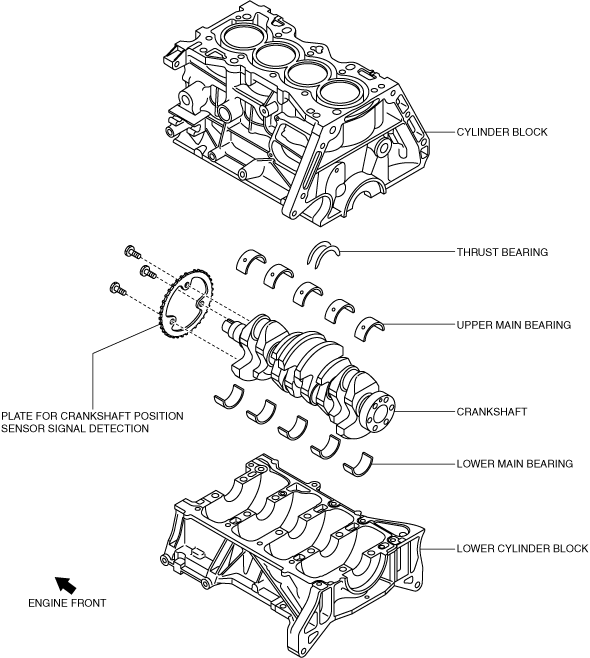 CYLINDER BLOCK

THRUST BEARING

UPPER MAIN BEARING

PLATE FOR CRANKSHAFT POSITION SENSOR SIGNAL DETECTION

CRANKSHAFT

LOWER MAIN BEARING

LOWER CYLINDER BLOCK

ENGINE FRONT