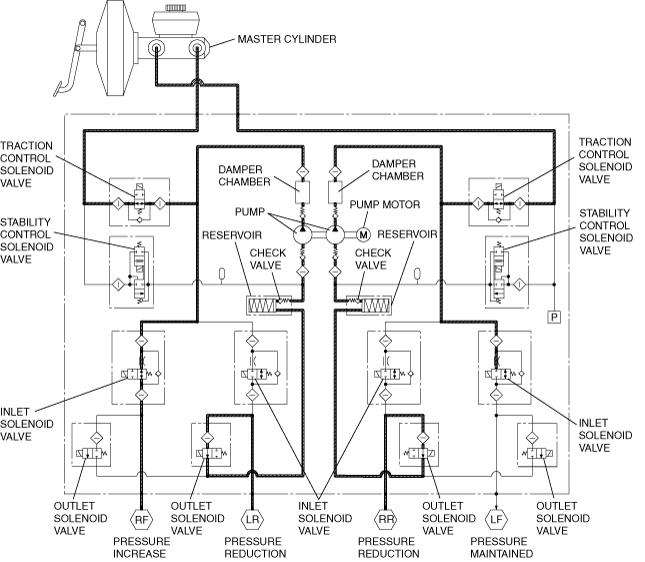 MASTER CYLINDER

TRACTION CONTROL SOLENOID VALVE

STABILITY CONTROL SOLENOID VALVE

DAMPER CHAMBER

DAMPER CHAMBER

PUMP

PUMP MOTOR

M

RESERVOIR

RESERVOIR

CHECK VALVE

CHECK VALVE

TRACTION CONTROL SOLENOID VALVE

STABILITY CONTROL SOLENOID VALVE

P

INLET SOLENOID VALVE

INLET SOLENOID VALVE

OUTLET SOLENOID VALVE

RF

PRESSURE INCREASE

OUTLET SOLENOID VALVE

LR

PRESSURE REDUCTION

INLET SOLENOID VALVE

RR

PRESSURE REDUCTION

OUTLET SOLENOID VALVE

LF

PRESSURE MAINTAINED

OUTLET SOLENOID VALVE