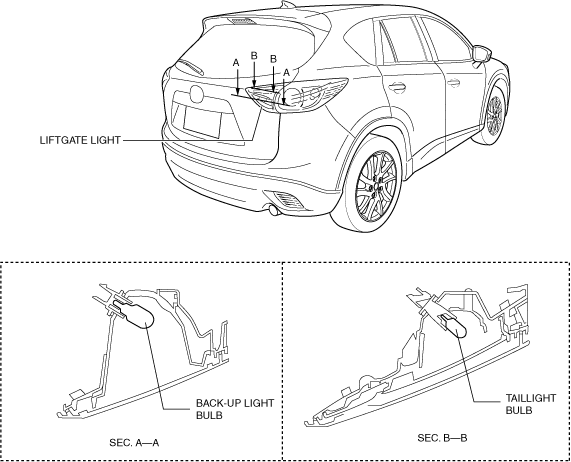 A
B
B
A

LIFTGATE LIGHT

BACK-UP LIGHT BULB

SEC. A—A

TAILLIGHT BULB

SEC. B—B