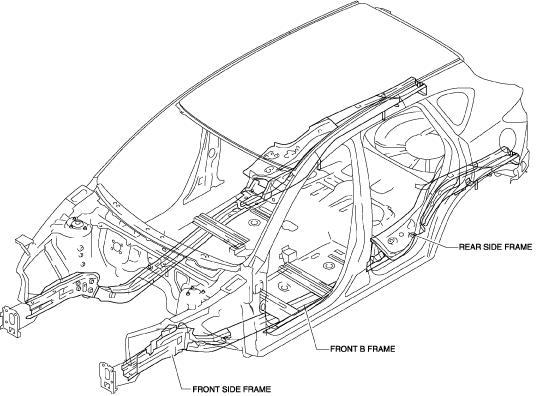 REAR SIDE FRAME

FRONT B FRAME

FRONT SIDE FRAME