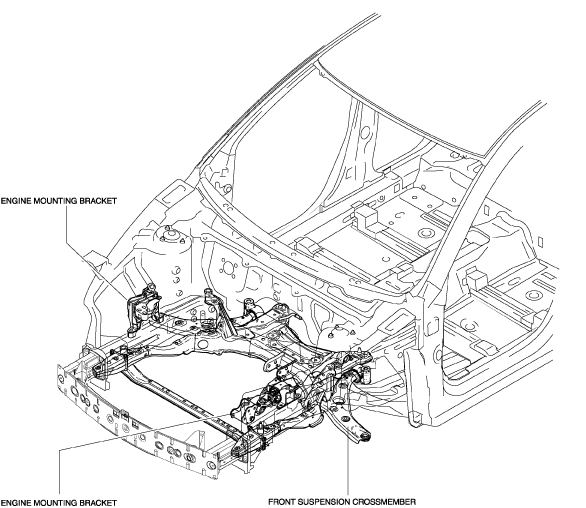 ENGINE MOUNTING BRACKET

ENGINE MOUNTING BRACKET

FRONT SUSPENSION CROSSMEMBER