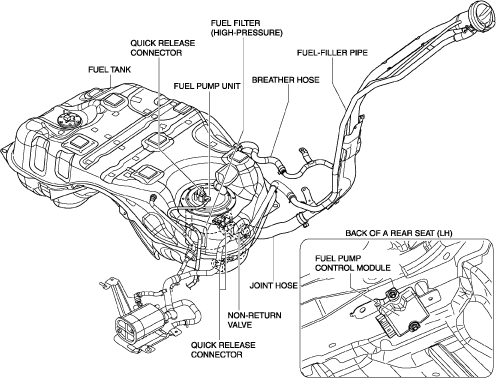 FUEL FILTER (HIGH-PRESSURE)

QUICK RELEASE CONNECTOR

FUEL-FILLER PIPE

FUEL TANK

FUEL PUMP UNIT

BREATHER HOSE

BACK OF A REAR SEAT (LH)

FUEL PUMP CONTROL MODULE

JOINT HOSE

NON-RETURN VALVE

QUICK RELEASE CONNECTOR