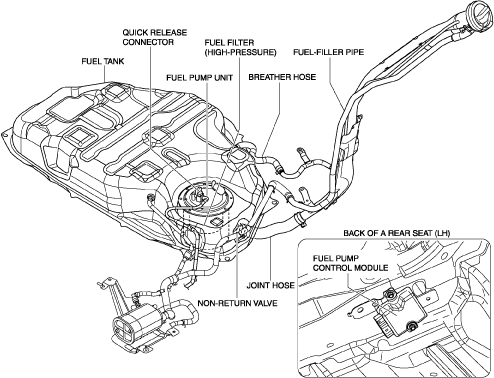 QUICK RELEASE CONNECTOR

FUEL FILTER (HIGH-PRESSURE)

FUEL-FILLER PIPE

FUEL TANK

FUEL PUMP UNIT

BREATHER HOSE

BACK OF A REAR SEAT (LH)

FUEL PUMP CONTROL MODULE

JOINT HOSE

NON-RETURN VALVE