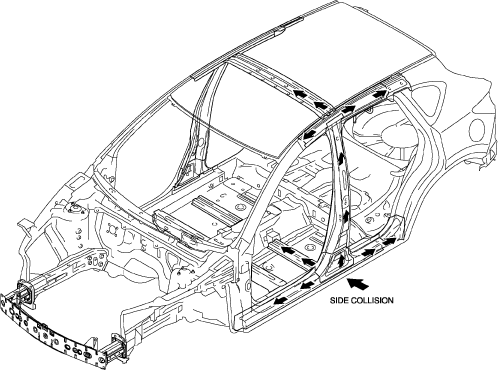 SIDE COLLISION