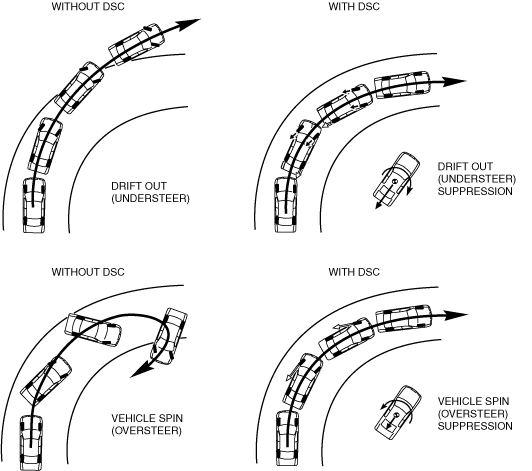 WITHOUT DSC

DRIFT OUT (UNDERSTEER)

WITH DSC

DRIFT OUT (UNDERSTEER) SUPPRESSION

WITHOUT DSC

VEHICLE SPIN (OVERSTEER)

WITH DSC

VEHICLE SPIN (OVERSTEER) SUPPRESSION