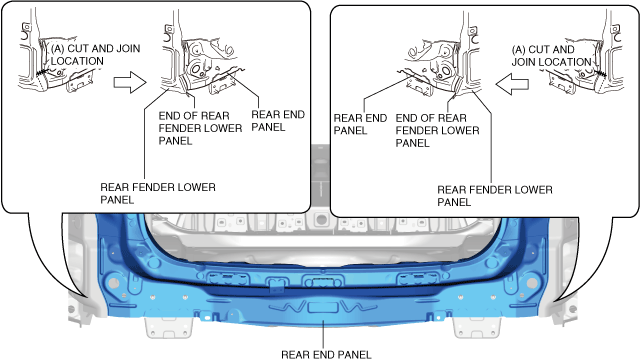 (A) CUT AND JOIN LOCATION

END OF REAR FENDER LOWER PANEL

REAR END PANEL

REAR FENDER LOWER PANEL

(A) CUT AND JOIN LOCATION

REAR END PANEL

END OF REAR FENDER LOWER PANEL

REAR FENDER LOWER PANEL

REAR END PANEL