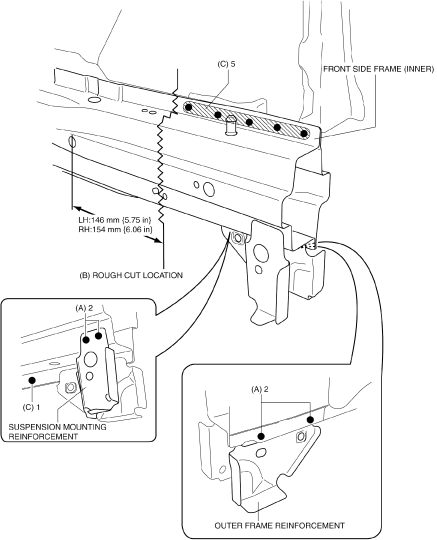 (C) 5

FRONT SIDE FRAME (INNER)

LH:146 mm {5.75 in}
RH:154 mm {6.06 in}

(B) ROUGH CUT LOCATION

(A) 2

(C) 1

SUSPENSION MOUNTING REINFORCEMENT

(A) 2

OUTER FRAME REINFORCEMENT