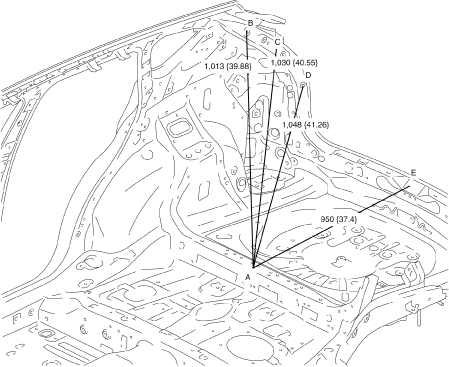 B
C
1,013 {39.88}
1,030 {40.55}
D
1,048 {41.26}
E
950 {37.4}
A