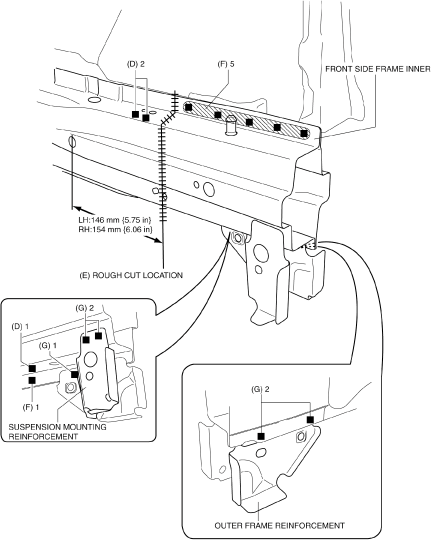 (D) 2

(F) 5

FRONT SIDE FRAME INNER

LH:146 mm {5.75 in}
RH:154 mm {6.06 in}

(E) ROUGH CUT LOCATION

(G) 2

(D) 1

(G) 1

(F) 1

SUSPENSION MOUNTING REINFORCEMENT

(G) 2

OUTER FRAME REINFORCEMENT