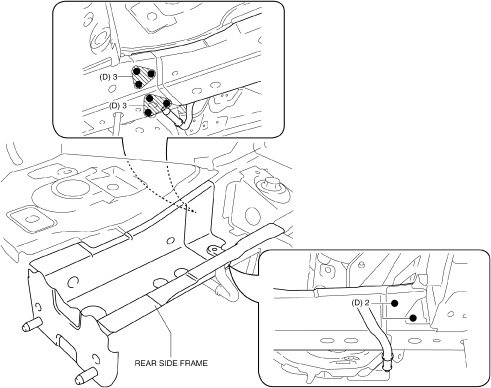 (D) 3

(D) 3

(D) 2

REAR SIDE FRAME