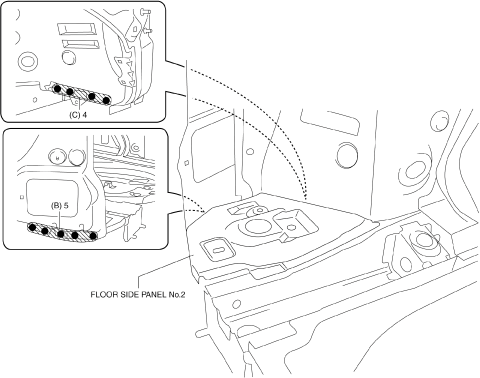 (C) 4

(B) 5

FLOOR SIDE PANEL No.2