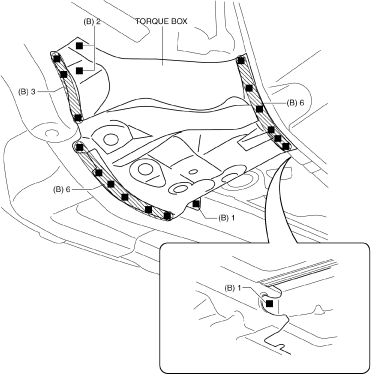 (B) 2
TORQUE BOX
(B) 3
(B) 6
(B) 6
(B) 1
(B) 1