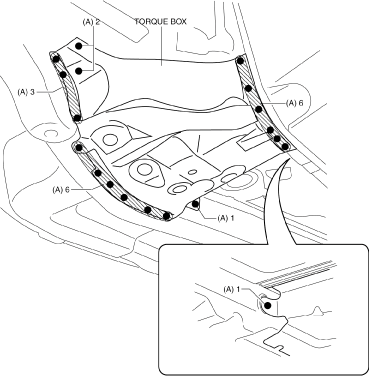 (A) 2
TORQUE BOX
(A) 3
(A) 6
(A) 6
(A) 1
(A) 1