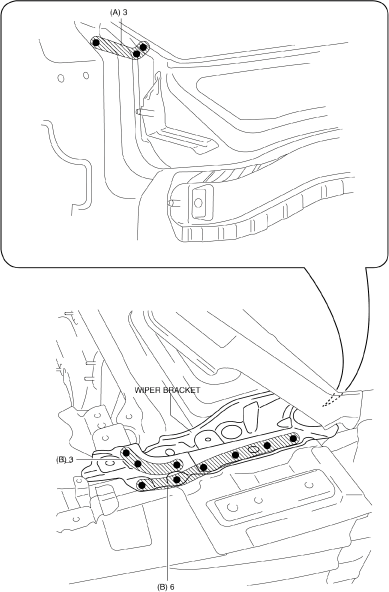 (A) 3

WIPER BRACKET

(B) 3

(B) 6