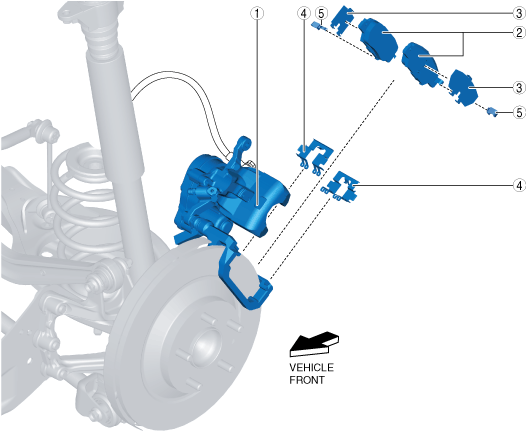 1
4
5
3
2
3
5
4
VEHICLE FRONT