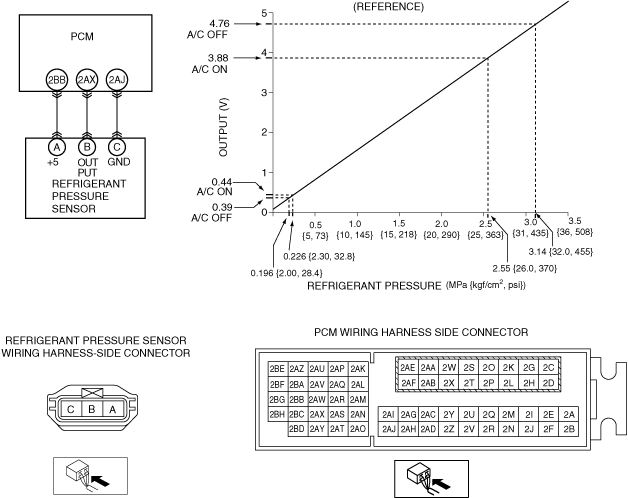 PCM

2BB 2AX 2AJ

A B C
+5 OUT PUT GND
REFRIGERANT PRESSURE SENSOR

(REFERENCE)

4.76 A/C OFF
3.88 A/C ON
0.44 A/C ON
0.39 A/C OFF

OUTPUT (V)

5
4
3
2
1
0

0.5 {5, 73}
1.0 {10, 145}
1.5 {15, 218}
2.0 {20, 290}
2.5 {25, 363}
3.0 {31, 435}
3.5 {36, 508}

0.226 {2.30, 32.8}
0.196 {2.00, 28.4}
2.55 {26.0, 370}
3.14 {32.0, 455}

REFRIGERANT PRESSURE (MPa {kgf/cm$^2$, psi})

REFRIGERANT PRESSURE SENSOR WIRING HARNESS-SIDE CONNECTOR

C B A

PCM WIRING HARNESS SIDE CONNECTOR

| 2BE | 2AZ | 2AU | 2AP | 2AK |
|---|---|---|---|---|
| 2BF | 2BA | 2AV | 2AQ | 2AL |
| 2BG | 2BB | 2AW | 2AR | 2AM |
| 2BH | 2BC | 2AX | 2AS | 2AN |
| | 2BD | 2AY | 2AT | 2AO |

| 2AE | 2AA | 2W | 2S | 2O | 2K | 2G | 2C |
|---|---|---|---|---|---|---|---|
| 2AF | 2AB | 2X | 2T | 2P | 2L | 2H | 2D |

| 2AI | 2AG | 2AC | 2Y | 2U | 2Q | 2M | 2I | 2E | 2A |
|---|---|---|---|---|---|---|---|---|---|
| 2AJ | 2AH | 2AD | 2Z | 2V | 2R | 2N | 2J | 2F | 2B |