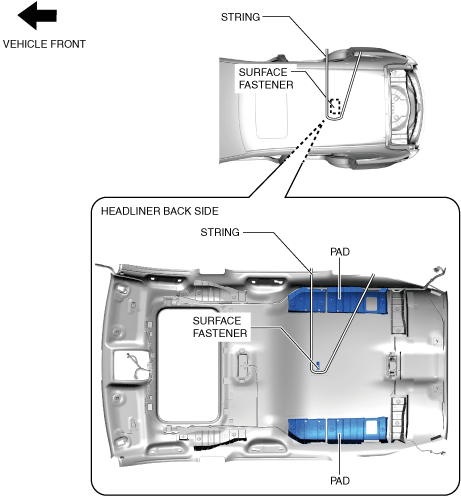 VEHICLE FRONT

STRING

SURFACE FASTENER

HEADLINER BACK SIDE

STRING

PAD

SURFACE FASTENER

PAD