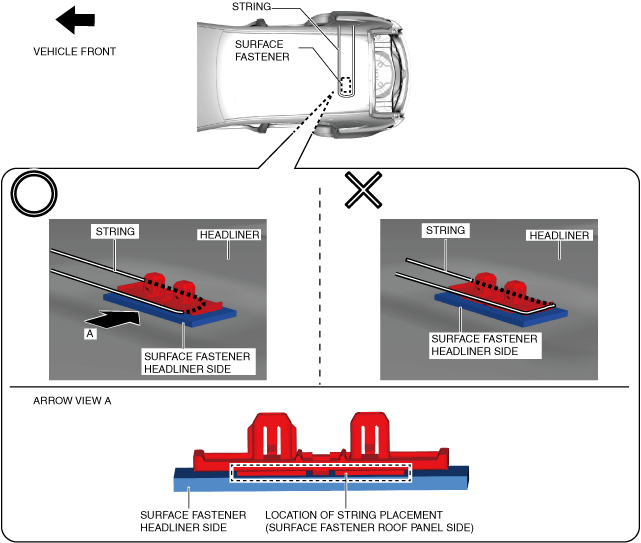 VEHICLE FRONT

STRING

SURFACE FASTENER

STRING

HEADLINER

A

SURFACE FASTENER HEADLINER SIDE

STRING

HEADLINER

SURFACE FASTENER HEADLINER SIDE

ARROW VIEW A

SURFACE FASTENER HEADLINER SIDE

LOCATION OF STRING PLACEMENT (SURFACE FASTENER ROOF PANEL SIDE)