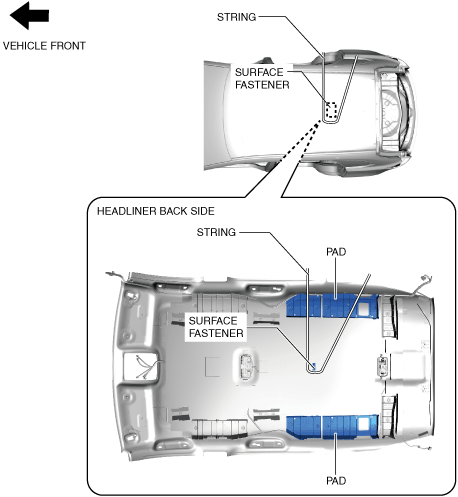 VEHICLE FRONT

STRING

SURFACE FASTENER

HEADLINER BACK SIDE

STRING

PAD

SURFACE FASTENER

PAD