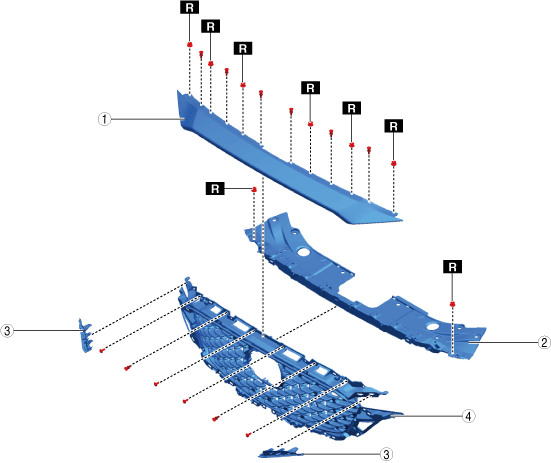 R
R
R
R
R
R
1
R
R
3
2
4
3