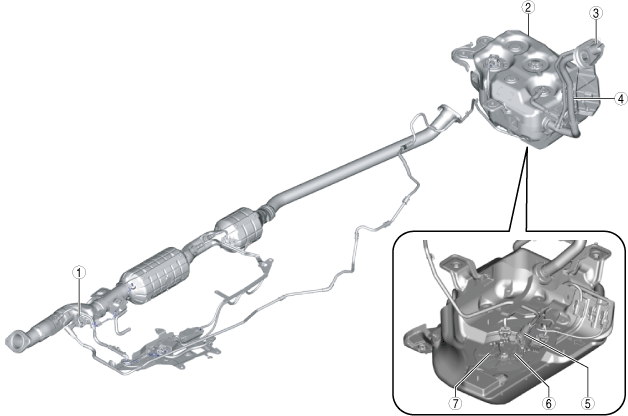 2
3
4
1
7
6
5