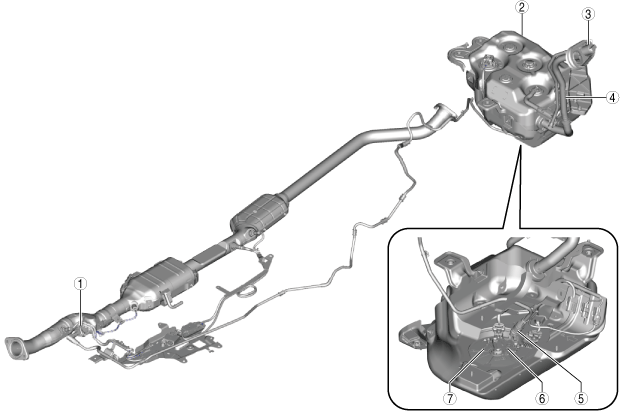 2
3
4
1
7
6
5