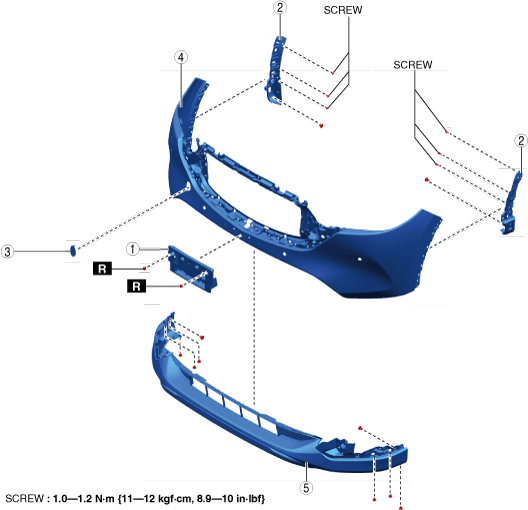 2
SCREW
4
SCREW
2
3
1
R
R
5
SCREW : 1.0—1.2 N·m {11—12 kgf·cm, 8.9—10 in·lbf}