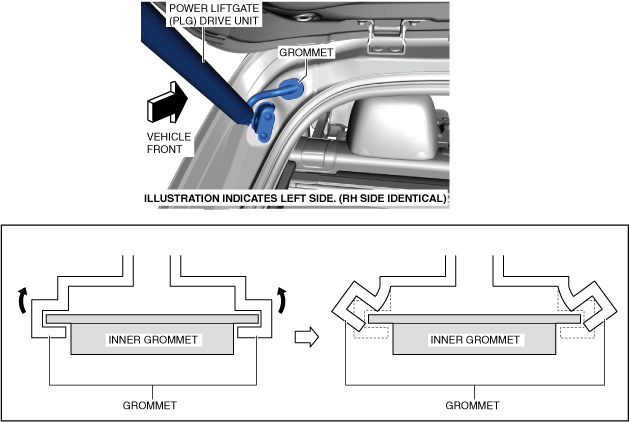 POWER LIFTGATE (PLG) DRIVE UNIT

GROMMET

VEHICLE FRONT

ILLUSTRATION INDICATES LEFT SIDE. (RH SIDE IDENTICAL)

INNER GROMMET

GROMMET

INNER GROMMET

GROMMET