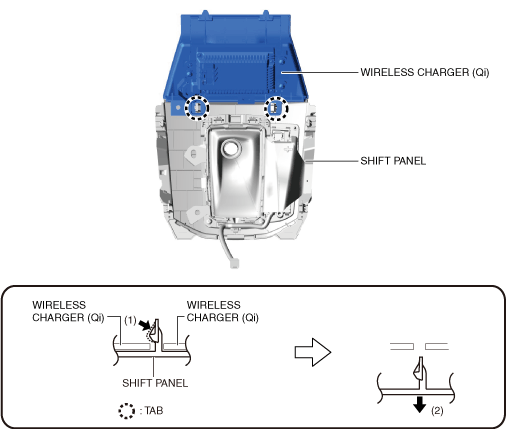 WIRELESS CHARGER (Qi)

SHIFT PANEL

WIRELESS CHARGER (Qi)

(1)

WIRELESS CHARGER (Qi)

SHIFT PANEL

: TAB

(2)