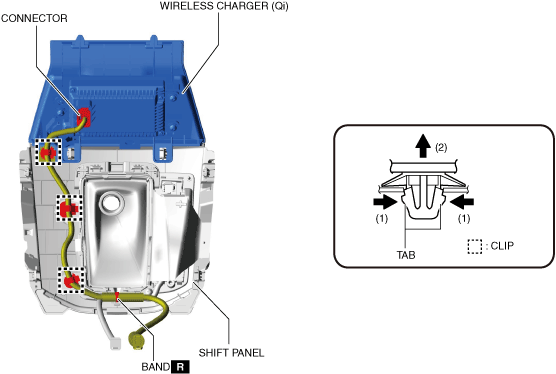 CONNECTOR

WIRELESS CHARGER (Qi)

SHIFT PANEL

BAND R

(2)

(1)

(1)

TAB

: CLIP