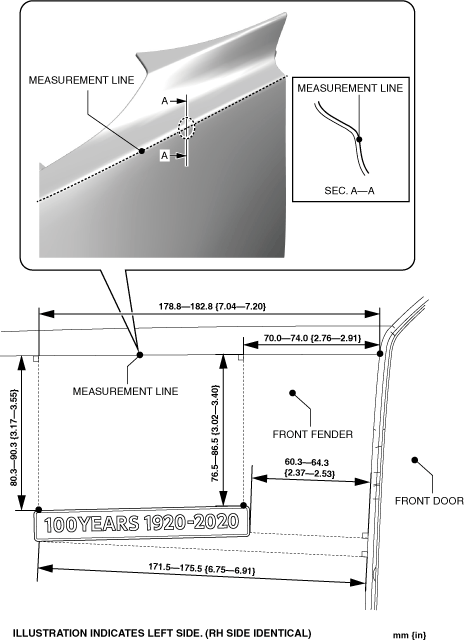 MEASUREMENT LINE

A

A

MEASUREMENT LINE

SEC. A—A

178.8—182.8 {7.04—7.20}

70.0—74.0 {2.76—2.91}

MEASUREMENT LINE

80.3—90.3 {3.17—3.55}

76.5—86.5 {3.02—3.40}

FRONT FENDER

60.3—64.3 {2.37—2.53}

FRONT DOOR

100YEARS 1920-2020

171.5—175.5 {6.75—6.91}

ILLUSTRATION INDICATES LEFT SIDE. (RH SIDE IDENTICAL)

mm {in}