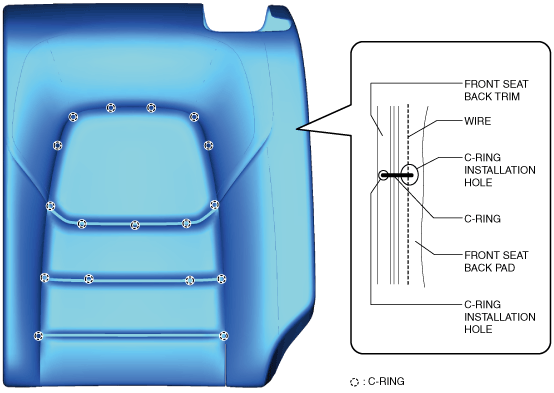 FRONT SEAT BACK TRIM

WIRE

C-RING INSTALLATION HOLE

C-RING

FRONT SEAT BACK PAD

C-RING INSTALLATION HOLE

: C-RING