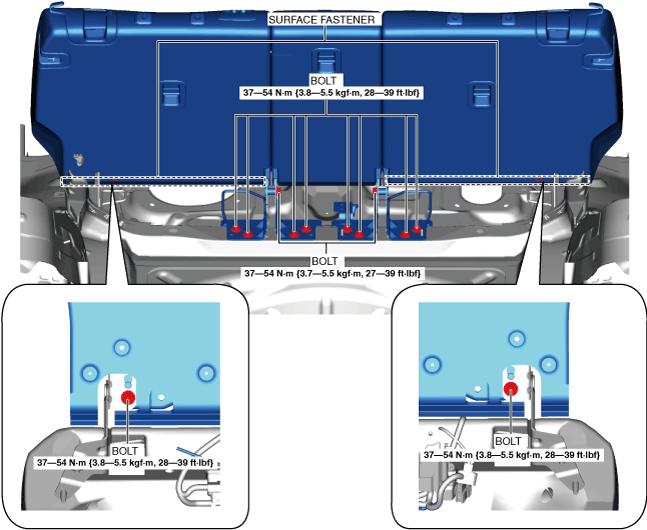 SURFACE FASTENER

BOLT
37—54 N·m {3.8—5.5 kgf·m, 28—39 ft·lbf}

BOLT
37—54 N·m {3.7—5.5 kgf·m, 27—39 ft·lbf}

BOLT
37—54 N·m {3.8—5.5 kgf·m, 28—39 ft·lbf}

BOLT
37—54 N·m {3.8—5.5 kgf·m, 28—39 ft·lbf}