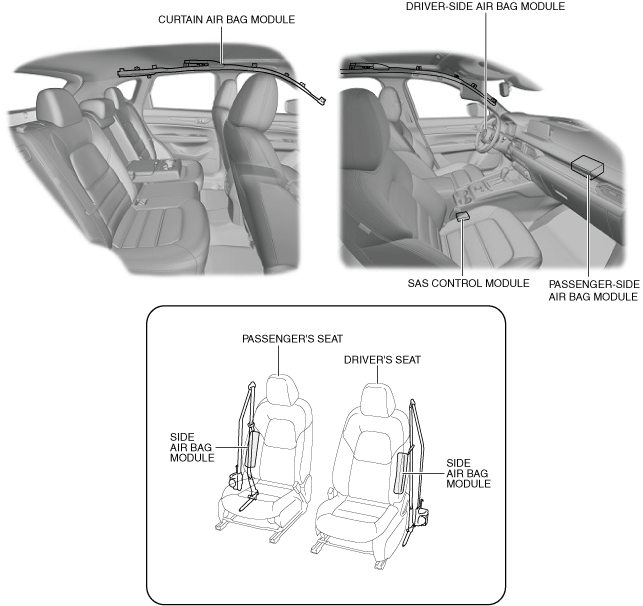 CURTAIN AIR BAG MODULE

DRIVER-SIDE AIR BAG MODULE

SAS CONTROL MODULE

PASSENGER-SIDE AIR BAG MODULE

PASSENGER'S SEAT

DRIVER'S SEAT

SIDE AIR BAG MODULE

SIDE AIR BAG MODULE