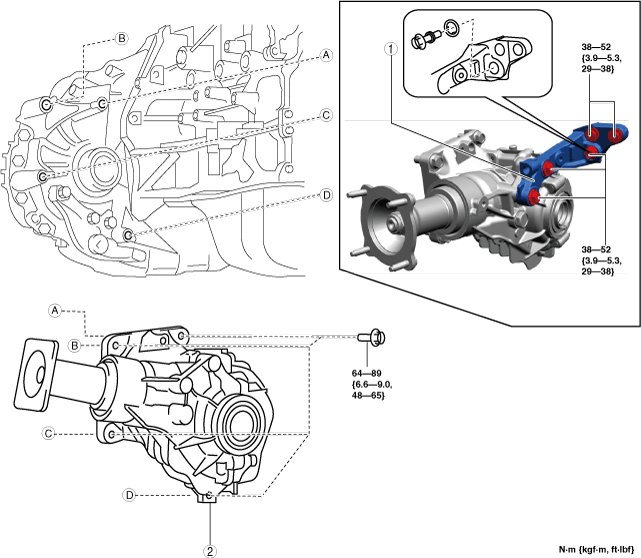 B
A
C
D
1
38—52 {3.9—5.3, 29—38}
38—52 {3.9—5.3, 29—38}
A
B
C
D
64—89 {6.6—9.0, 48—65}
2
N·m {kgf·m, ft·lbf}