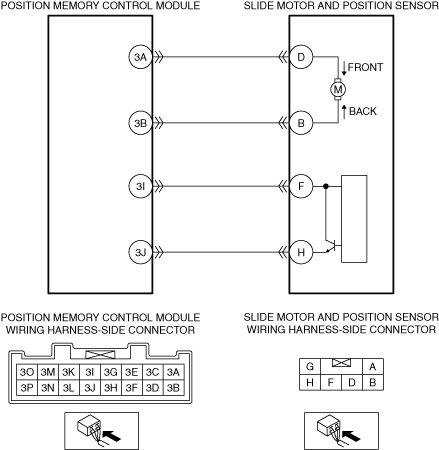 POSITION MEMORY CONTROL MODULE

SLIDE MOTOR AND POSITION SENSOR

3A

D

FRONT

M

BACK

3B

B

3I

F

3J

H

POSITION MEMORY CONTROL MODULE WIRING HARNESS-SIDE CONNECTOR

| 3O | 3M | 3K | 3I | 3G | 3E | 3C | 3A |
|---|---|---|---|---|---|---|---|
| 3P | 3N | 3L | 3J | 3H | 3F | 3D | 3B |

SLIDE MOTOR AND POSITION SENSOR WIRING HARNESS-SIDE CONNECTOR

| G | | | A |
|---|---|---|---|
| H | F | D | B |