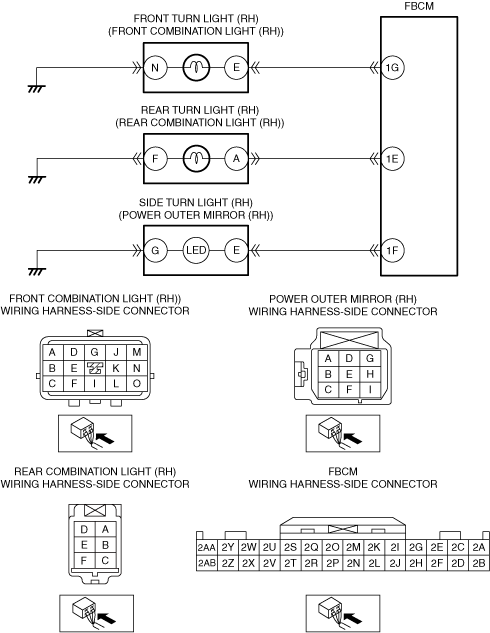 FBCM

FRONT TURN LIGHT (RH)
(FRONT COMBINATION LIGHT (RH))

N E 1G

REAR TURN LIGHT (RH)
(REAR COMBINATION LIGHT (RH))

F A 1E

SIDE TURN LIGHT (RH)
(POWER OUTER MIRROR (RH))

G LED E 1F

FRONT COMBINATION LIGHT (RH))
WIRING HARNESS-SIDE CONNECTOR

| A | D | G | J | M |
|---|---|---|---|---|
| B | E | | K | N |
| C | F | I | L | O |

POWER OUTER MIRROR (RH)
WIRING HARNESS-SIDE CONNECTOR

| A | D | G |
|---|---|---|
| B | E | H |
| C | F | I |

REAR COMBINATION LIGHT (RH)
WIRING HARNESS-SIDE CONNECTOR

| D | A |
|---|---|
| E | B |
| F | C |

FBCM
WIRING HARNESS-SIDE CONNECTOR

| 2AA | 2Y | 2W | 2U | 2S | 2Q | 2O | 2M | 2K | 2I | 2G | 2E | 2C | 2A |
|---|---|---|---|---|---|---|---|---|---|---|---|---|---|
| 2AB | 2Z | 2X | 2V | 2T | 2R | 2P | 2N | 2L | 2J | 2H | 2F | 2D | 2B |