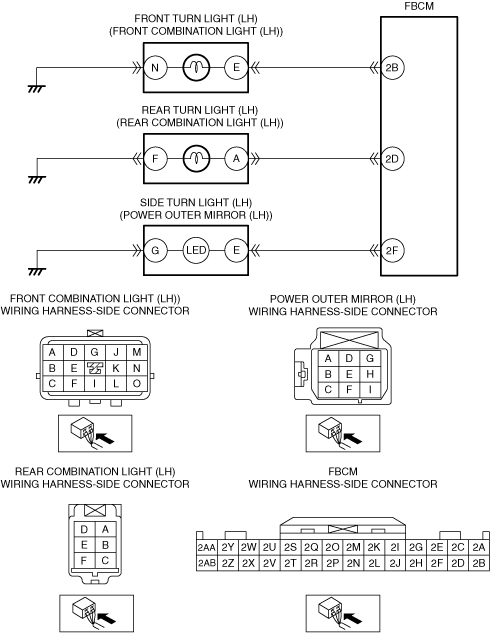 FBCM

FRONT TURN LIGHT (LH)
(FRONT COMBINATION LIGHT (LH))

N E 2B

REAR TURN LIGHT (LH)
(REAR COMBINATION LIGHT (LH))

F A 2D

SIDE TURN LIGHT (LH)
(POWER OUTER MIRROR (LH))

G LED E 2F

FRONT COMBINATION LIGHT (LH))
WIRING HARNESS-SIDE CONNECTOR

| A | D | G | J | M |
|---|---|---|---|---|
| B | E | | K | N |
| C | F | I | L | O |

POWER OUTER MIRROR (LH)
WIRING HARNESS-SIDE CONNECTOR

| A | D | G |
|---|---|---|
| B | E | H |
| C | F | I |

REAR COMBINATION LIGHT (LH)
WIRING HARNESS-SIDE CONNECTOR

| D | A |
|---|---|
| E | B |
| F | C |

FBCM
WIRING HARNESS-SIDE CONNECTOR

| 2AA | 2Y | 2W | 2U | 2S | 2Q | 2O | 2M | 2K | 2I | 2G | 2E | 2C | 2A |
|---|---|---|---|---|---|---|---|---|---|---|---|---|---|
| 2AB | 2Z | 2X | 2V | 2T | 2R | 2P | 2N | 2L | 2J | 2H | 2F | 2D | 2B |