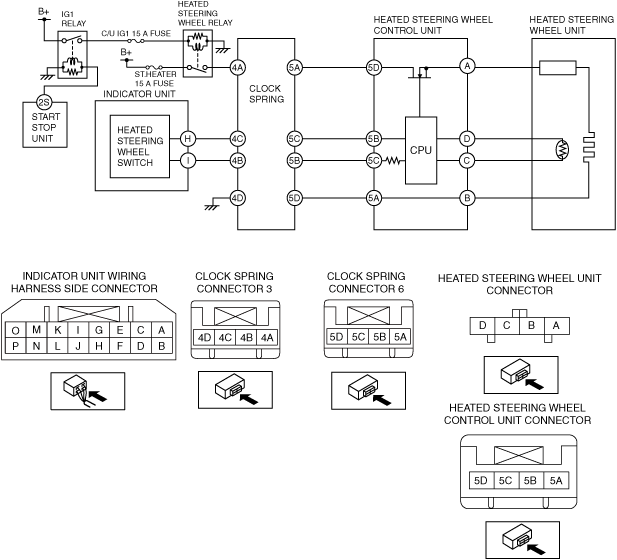 B+
IG1 RELAY
C/U IG1 15 A FUSE
HEATED STEERING WHEEL RELAY
B+
ST.HEATER 15 A FUSE
2S
START STOP UNIT
INDICATOR UNIT
HEATED STEERING WHEEL SWITCH
H
I
4A
4C
4B
4D
CLOCK SPRING
5A
5C
5B
5D
HEATED STEERING WHEEL CONTROL UNIT
5D
5B
5C
5A
CPU
A
D
C
B
HEATED STEERING WHEEL UNIT

INDICATOR UNIT WIRING HARNESS SIDE CONNECTOR

| O | M | K | I | G | E | C | A |
|---|---|---|---|---|---|---|---|
| P | N | L | J | H | F | D | B |

CLOCK SPRING CONNECTOR 3

| 4D | 4C | 4B | 4A |
|---|---|---|---|

CLOCK SPRING CONNECTOR 6

| 5D | 5C | 5B | 5A |
|---|---|---|---|

HEATED STEERING WHEEL UNIT CONNECTOR

| D | C | B | A |
|---|---|---|---|

HEATED STEERING WHEEL CONTROL UNIT CONNECTOR

| 5D | 5C | 5B | 5A |
|---|---|---|---|