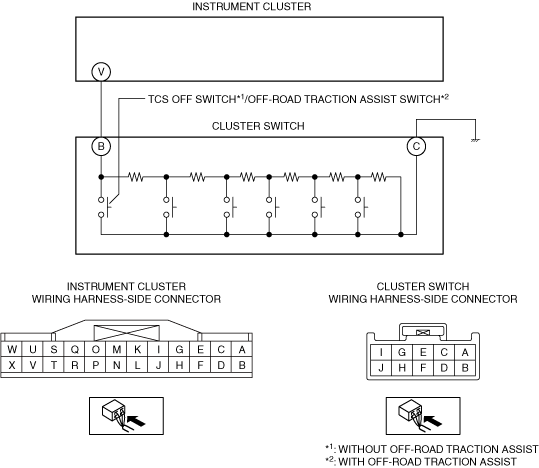 INSTRUMENT CLUSTER

V

TCS OFF SWITCH$^{*1}$/OFF-ROAD TRACTION ASSIST SWITCH$^{*2}$

CLUSTER SWITCH

B

C

INSTRUMENT CLUSTER
WIRING HARNESS-SIDE CONNECTOR

| W | U | S | Q | O | M | K | I | G | E | C | A |
|---|---|---|---|---|---|---|---|---|---|---|---|
| X | V | T | R | P | N | L | J | H | F | D | B |

CLUSTER SWITCH
WIRING HARNESS-SIDE CONNECTOR

| I | G | E | C | A |
|---|---|---|---|---|
| J | H | F | D | B |

$^{*1}$: WITHOUT OFF-ROAD TRACTION ASSIST
$^{*2}$: WITH OFF-ROAD TRACTION ASSIST