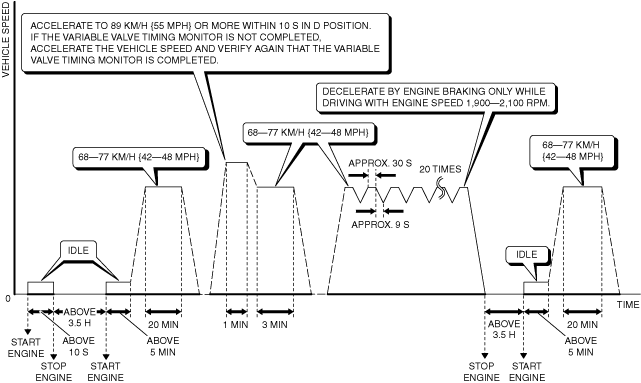 VEHICLE SPEED

ACCELERATE TO 89 KM/H {55 MPH} OR MORE WITHIN 10 S IN D POSITION. IF THE VARIABLE VALVE TIMING MONITOR IS NOT COMPLETED, ACCELERATE THE VEHICLE SPEED AND VERIFY AGAIN THAT THE VARIABLE VALVE TIMING MONITOR IS COMPLETED.

DECELERATE BY ENGINE BRAKING ONLY WHILE DRIVING WITH ENGINE SPEED 1,900—2,100 RPM.

68—77 KM/H {42—48 MPH}

68—77 KM/H {42—48 MPH}

68—77 KM/H {42—48 MPH}

APPROX. 30 S

20 TIMES

APPROX. 9 S

IDLE

IDLE

0

TIME

ABOVE 3.5 H

20 MIN

1 MIN

3 MIN

ABOVE 3.5 H

20 MIN

START ENGINE

ABOVE 10 S

STOP ENGINE

START ENGINE

ABOVE 5 MIN

STOP ENGINE

START ENGINE

ABOVE 5 MIN