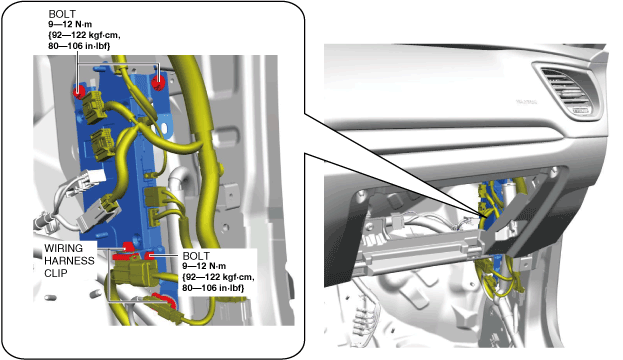 BOLT
9—12 N·m
{92—122 kgf·cm,
80—106 in·lbf}

WIRING
HARNESS
CLIP

BOLT
9—12 N·m
{92—122 kgf·cm,
80—106 in·lbf}