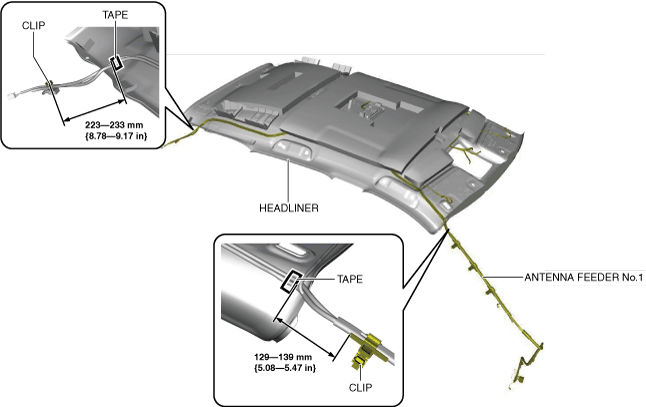 CLIP
TAPE
223—233 mm
{8.78—9.17 in}
HEADLINER
TAPE
ANTENNA FEEDER No.1
129—139 mm
{5.08—5.47 in}
CLIP