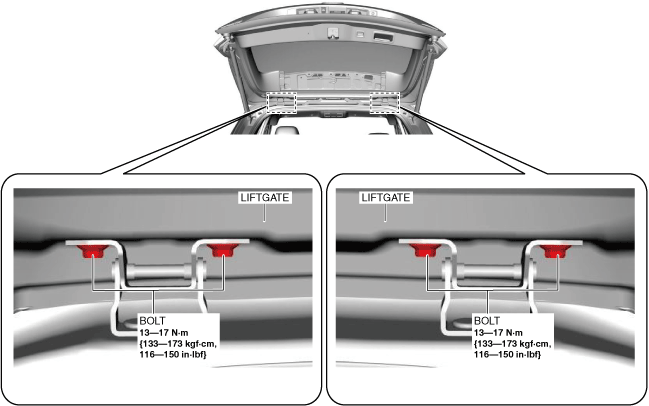 LIFTGATE

BOLT
13—17 N·m
{133—173 kgf·cm,
116—150 in·lbf}

LIFTGATE

BOLT
13—17 N·m
{133—173 kgf·cm,
116—150 in·lbf}