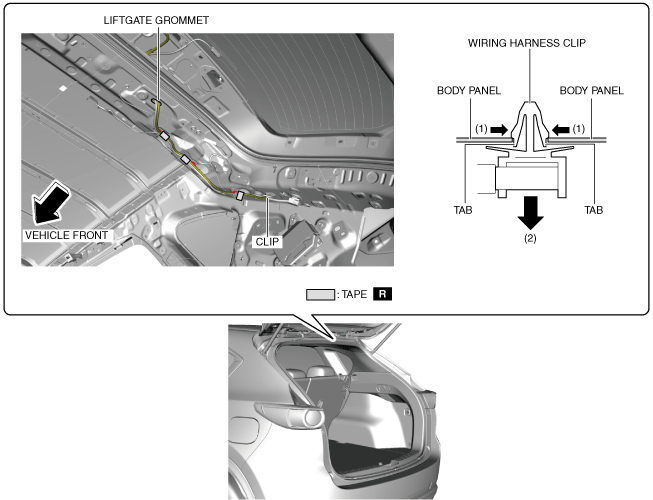 LIFTGATE GROMMET

VEHICLE FRONT

CLIP

WIRING HARNESS CLIP

BODY PANEL

BODY PANEL

(1)

(1)

TAB

TAB

(2)

: TAPE R